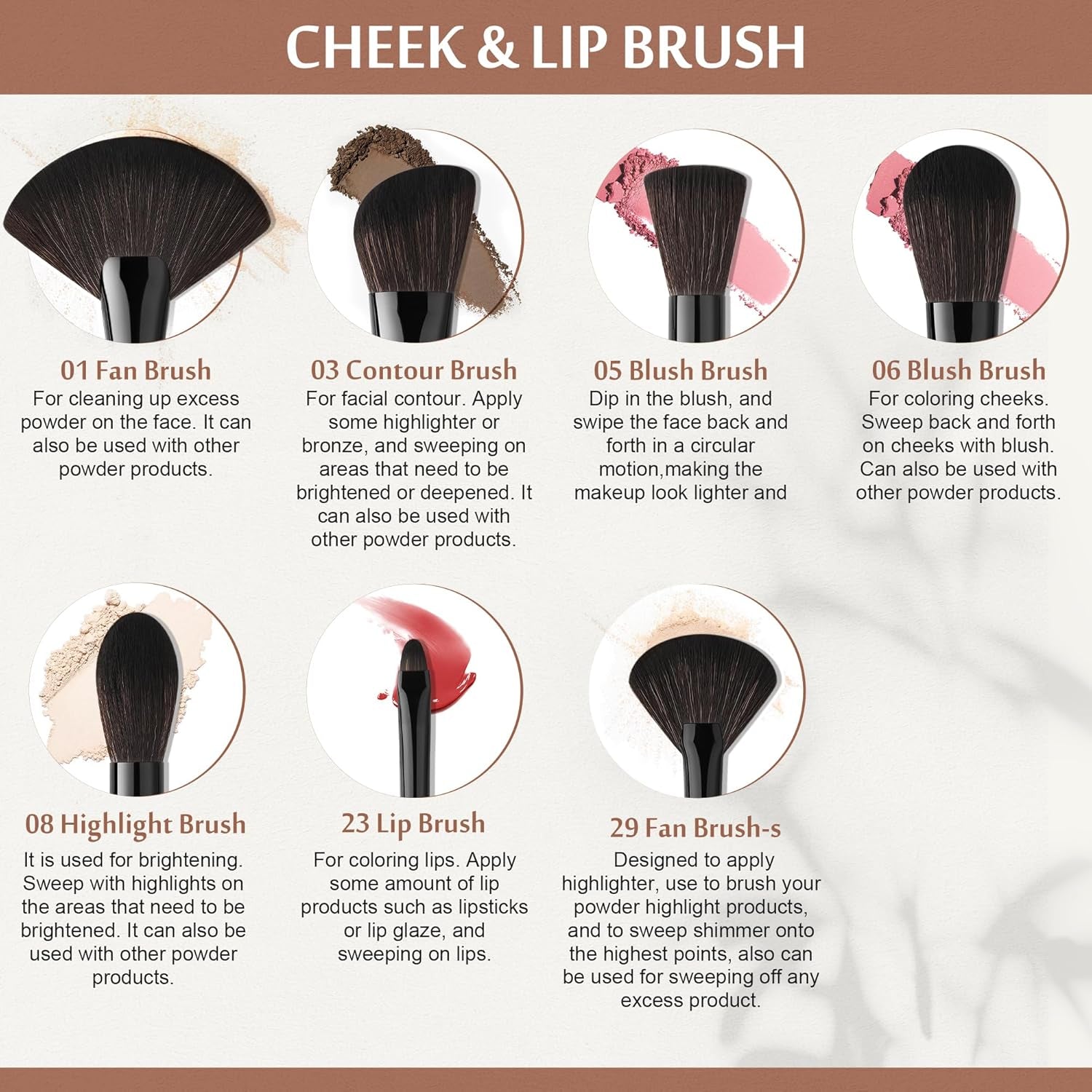 CHEEK & LIP BRUSH

01 Fan Brush
For cleaning up excess powder on the face. It can also be used with other powder products.

03 Contour Brush
For facial contour. Apply some highlighter or bronze, and sweeping on areas that need to be brightened or deepened. It can also be used with other powder products.

05 Blush Brush
Dip in the blush, and swipe the face back and forth in a circular motion,making the makeup look lighter and

06 Blush Brush
For coloring cheeks. Sweep back and forth on cheeks with blush. Can also be used with other powder products.

08 Highlight Brush
It is used for brightening. Sweep with highlights on the areas that need to be brightened. It can also be used with other powder products.

23 Lip Brush
For coloring lips. Apply some amount of lip products such as lipsticks or lip glaze, and sweeping on lips.

29 Fan Brush-s
Designed to apply highlighter, use to brush your powder highlight products, and to sweep shimmer onto the highest points, also can be used for sweeping off any excess product.